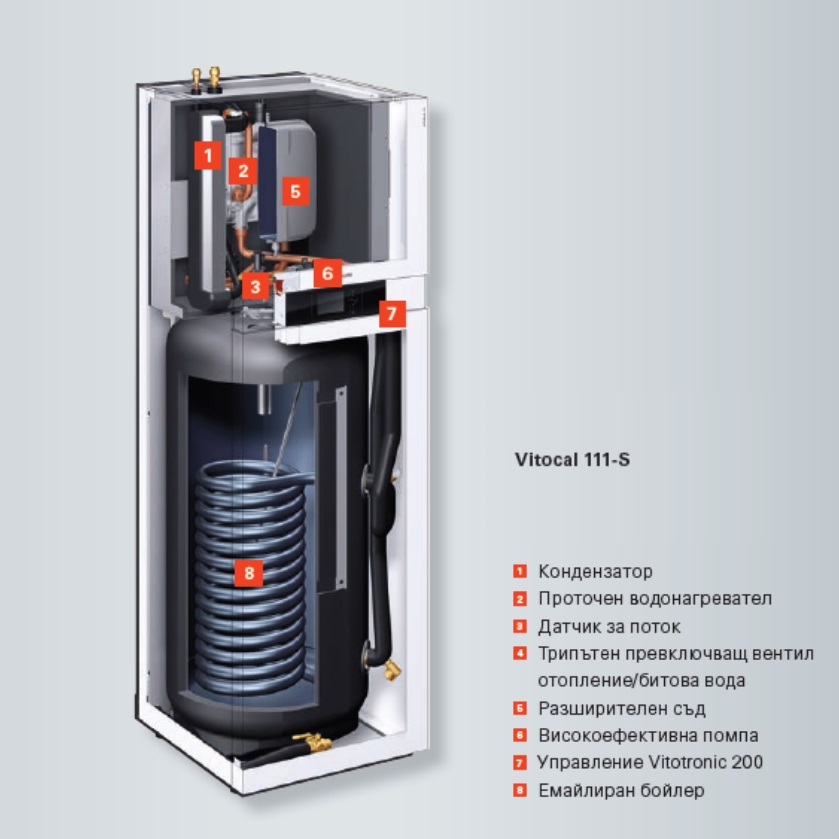 1
2
5
6
3
7
8

Vitocal 111-S

1 Кондензатор
2 Проточен водонагревател
3 Датчик за поток
4 Трипътен превключващ вентил отопление/битова вода
5 Разширителен съд
6 Високоефективна помпа
7 Управление Vitotronic 200
8 Емайлиран бойлер